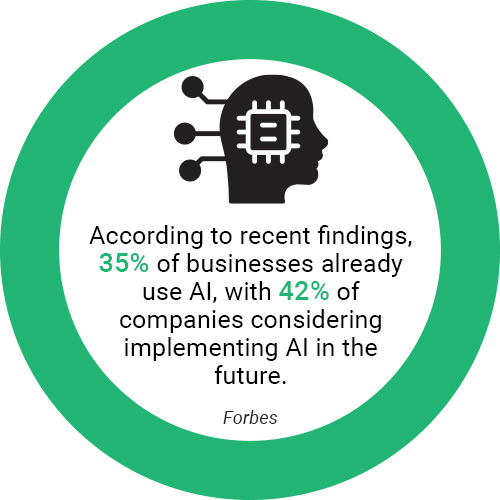 According to recent findings, 35% of businesses already use AI, with 42% of companies considering implementing AI in the future.

Forbes