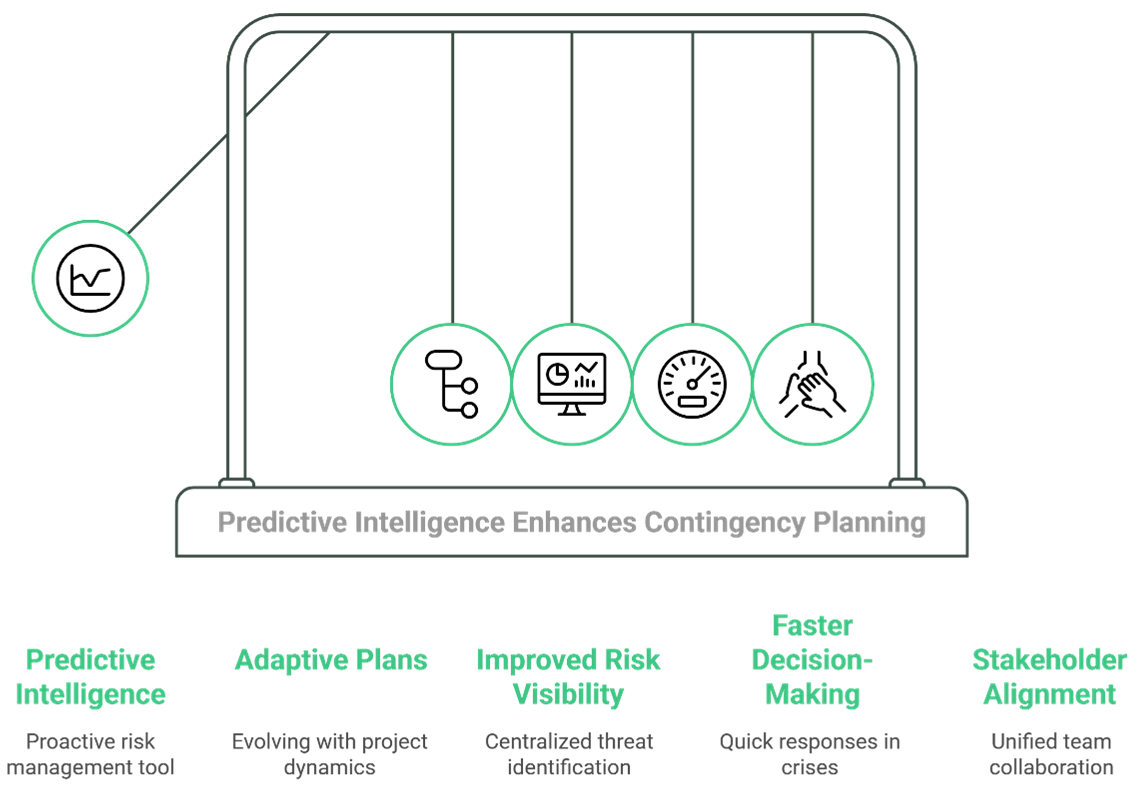 Predictive Intelligence Enhances Contingency Planning

Predictive Intelligence

Proactive risk management tool

Adaptive Plans

Evolving with project dynamics

Improved Risk Visibility

Centralized threat identification

Faster Decision-Making

Quick responses in crises

Stakeholder Alignment

Unified team collaboration