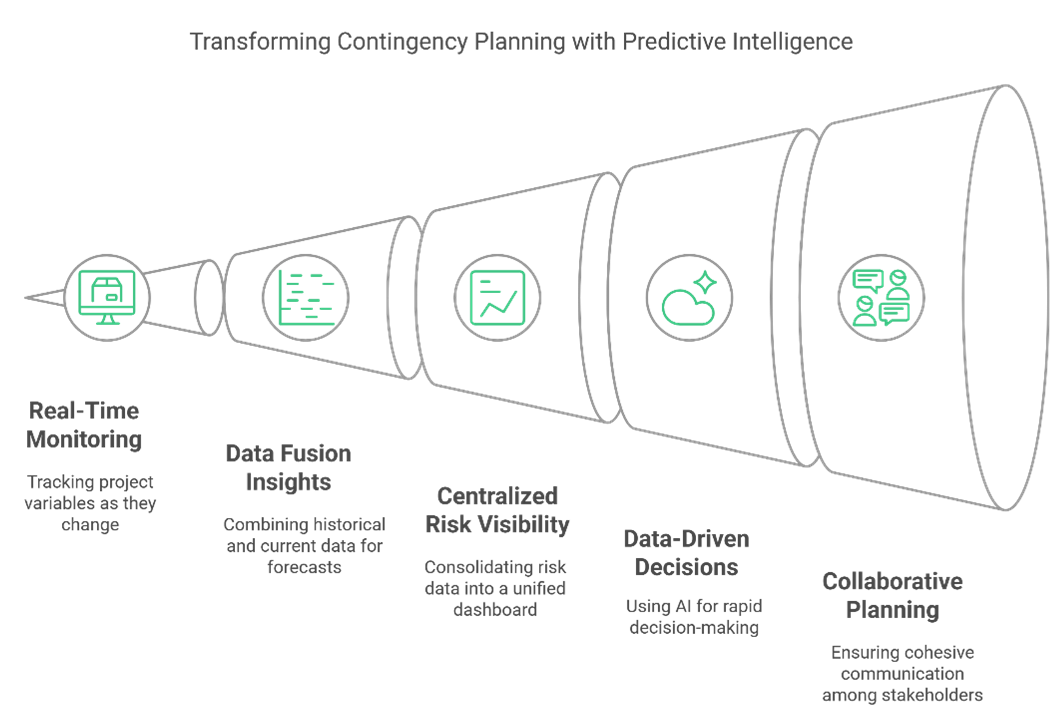 Transforming Contingency Planning with Predictive Intelligence

Real-Time Monitoring

Tracking project variables as they change

Data Fusion Insights

Combining historical and current data for forecasts

Centralized Risk Visibility

Consolidating risk data into a unified dashboard

Data-Driven Decisions

Using AI for rapid decision-making

Collaborative Planning

Ensuring cohesive communication among stakeholders