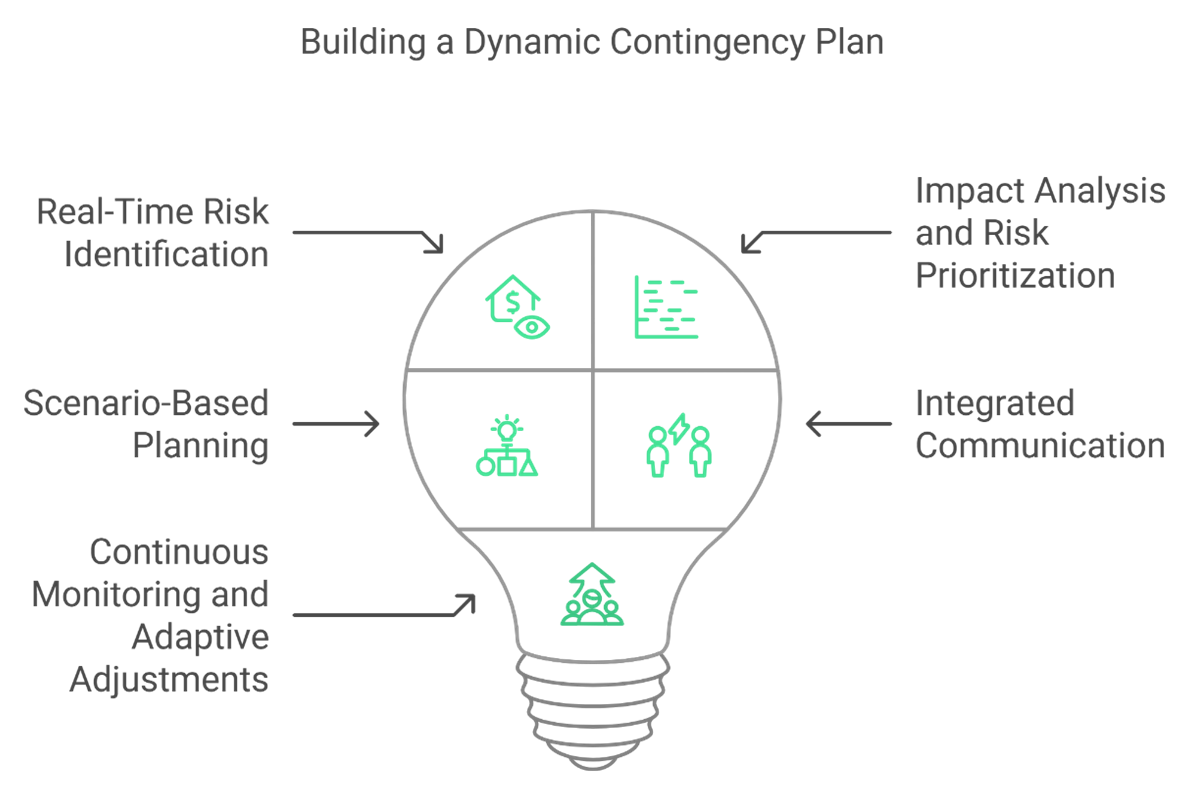 Building a Dynamic Contingency Plan

Real-Time Risk Identification

Impact Analysis and Risk Prioritization

Scenario-Based Planning

Integrated Communication

Continuous Monitoring and Adaptive Adjustments