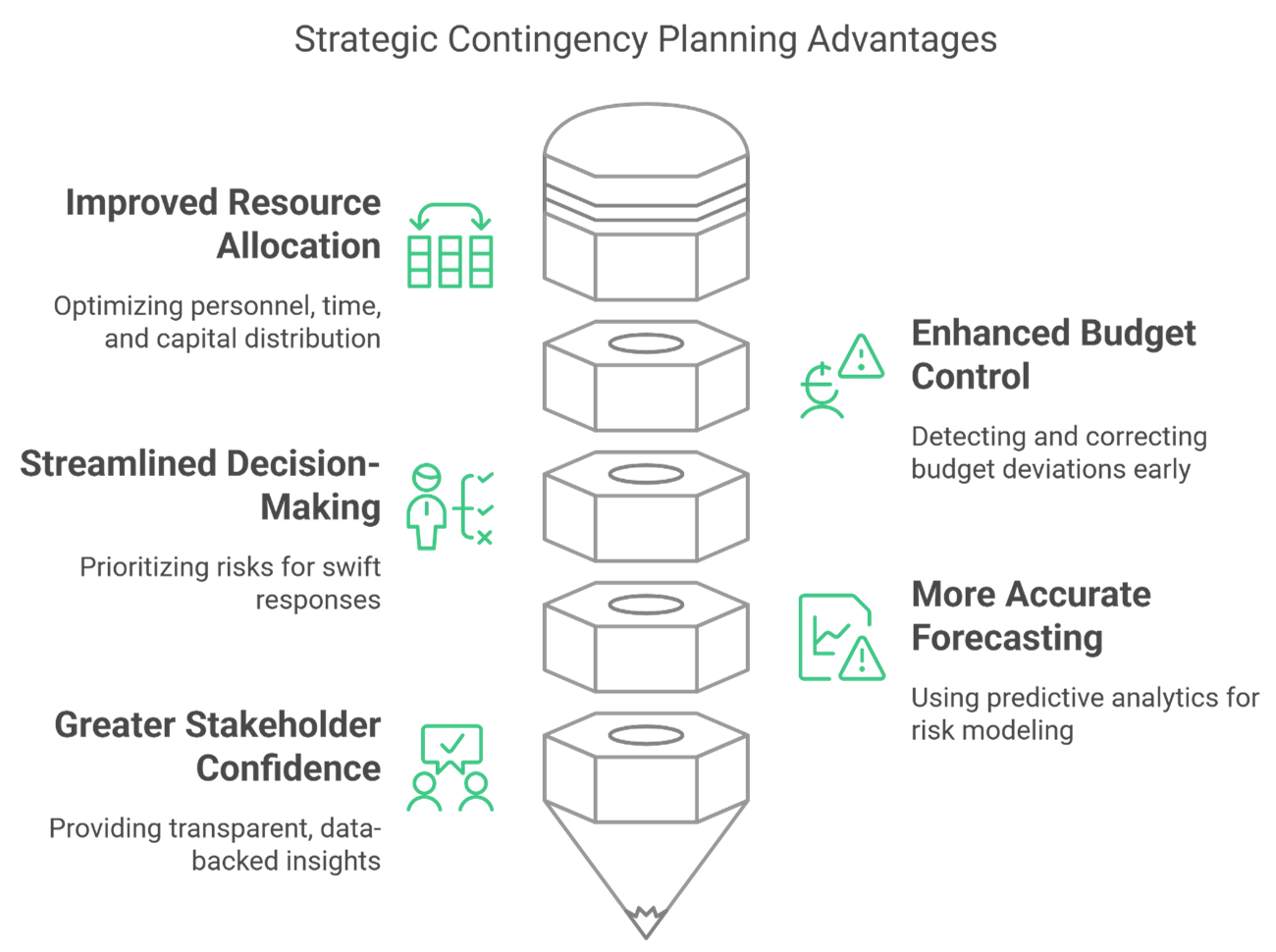 Strategic Contingency Planning Advantages

Improved Resource Allocation

Optimizing personnel, time, and capital distribution

Enhanced Budget Control

Detecting and correcting budget deviations early

Streamlined Decision-Making

Prioritizing risks for swift responses

More Accurate Forecasting

Using predictive analytics for risk modeling

Greater Stakeholder Confidence

Providing transparent, data-backed insights