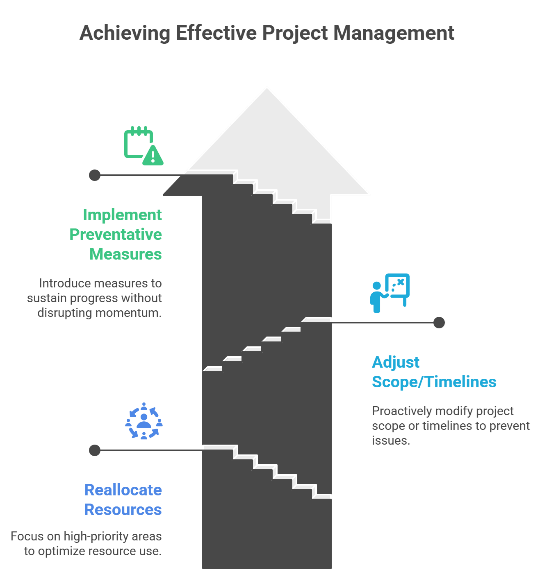 Achieving Effective Project Management

Implement Preventative Measures

Introduce measures to sustain progress without disrupting momentum.

Adjust Scope/Timelines

Proactively modify project scope or timelines to prevent issues.

Reallocate Resources

Focus on high-priority areas to optimize resource use.