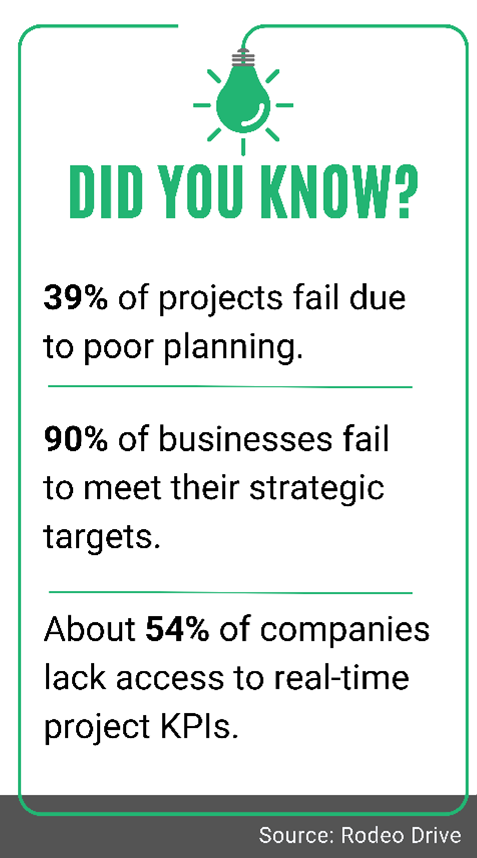 DID YOU KNOW?

39% of projects fail due to poor planning.

90% of businesses fail to meet their strategic targets.

About 54% of companies lack access to real-time project KPIs.

Source: Rodeo Drive