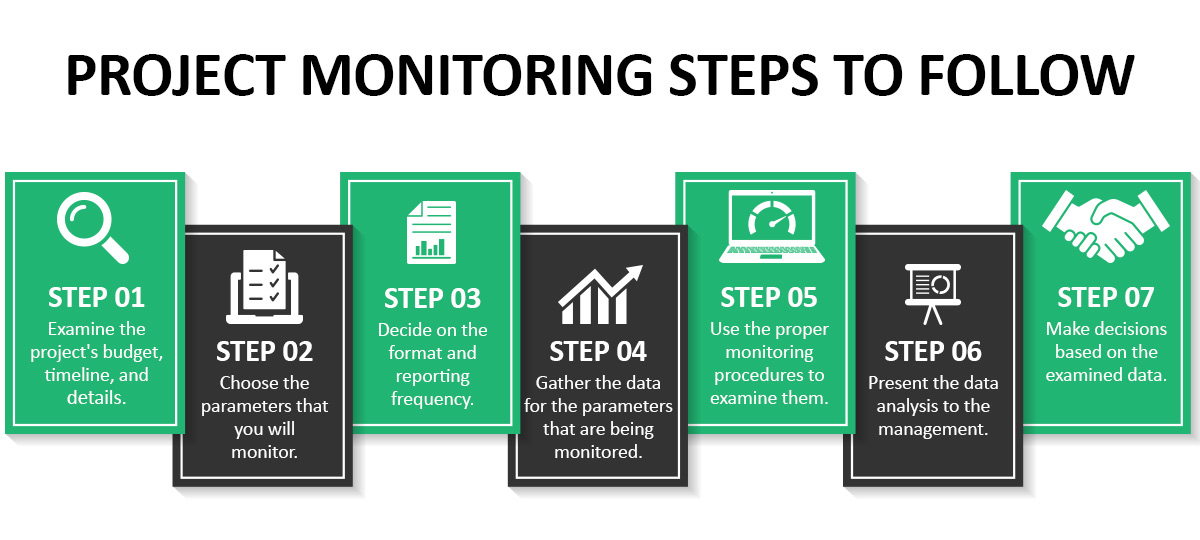 PROJECT MONITORING STEPS TO FOLLOW

STEP 01
Examine the project's budget, timeline, and details.

STEP 02
Choose the parameters that you will monitor.

STEP 03
Decide on the format and reporting frequency.

STEP 04
Gather the data for the parameters that are being monitored.

STEP 05
Use the proper monitoring procedures to examine them.

STEP 06
Present the data analysis to the management.

STEP 07
Make decisions based on the examined data.