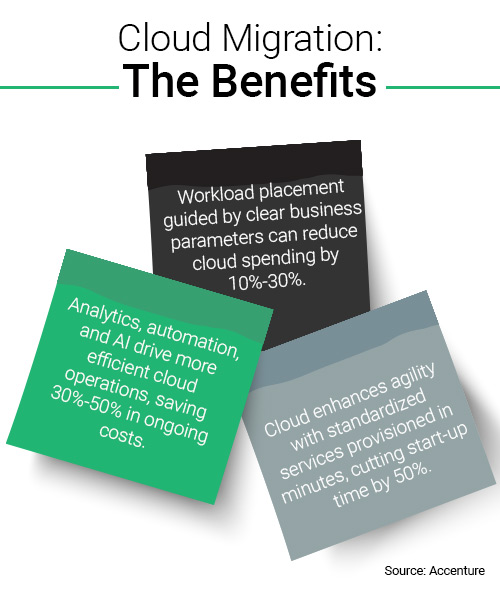 Cloud Migration:
The Benefits

Workload placement guided by clear business parameters can reduce cloud spending by 10%-30%.

Analytics, automation, and AI drive more efficient cloud operations, saving 30%-50% in ongoing costs.

Cloud enhances agility with standardized services provisioned in minutes, cutting start-up time by 50%.

Source: Accenture