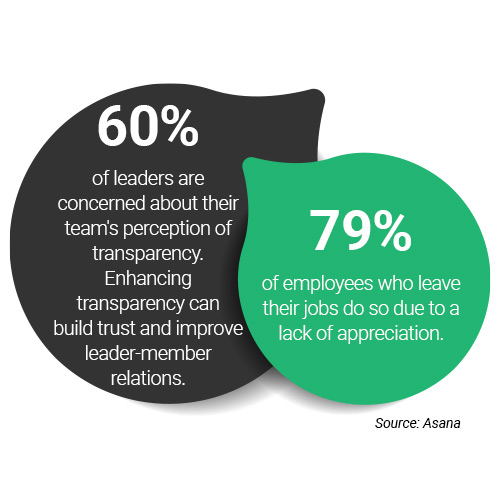 60%

of leaders are concerned about their team's perception of transparency. Enhancing transparency can build trust and improve leader-member relations.

79%

of employees who leave their jobs do so due to a lack of appreciation.

Source: Asana